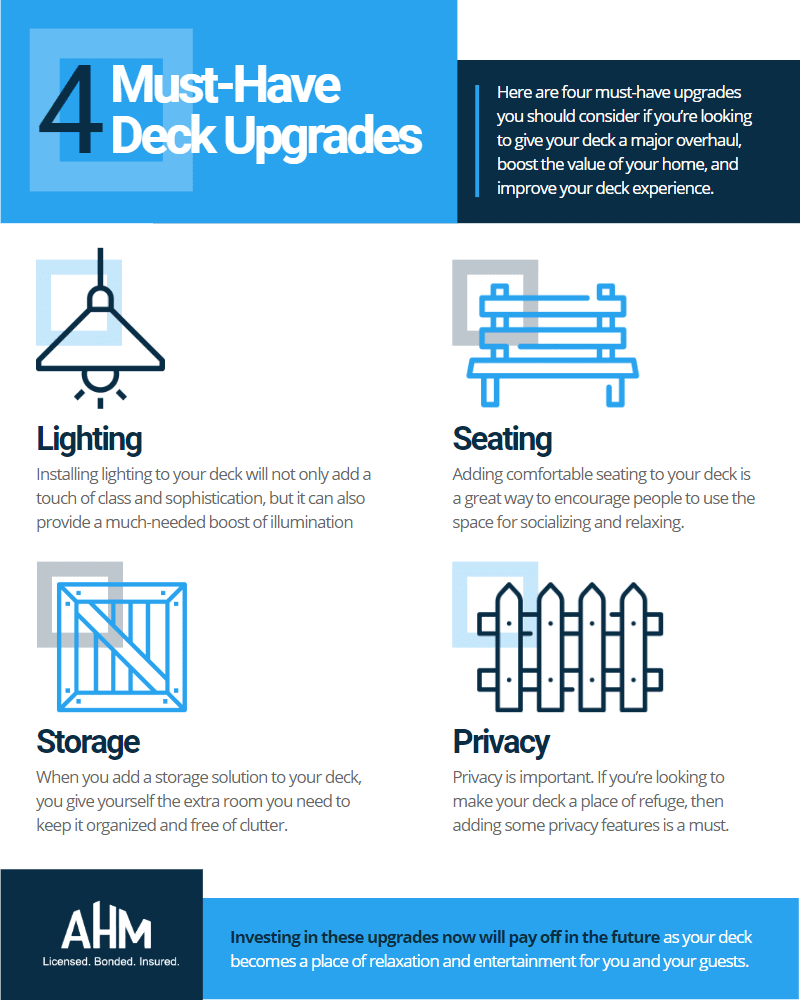 4 Must-Have Deck Upgrades

Here are four must-have upgrades you should consider if you're looking to give your deck a major overhaul, boost the value of your home, and improve your deck experience.

Lighting
Installing lighting to your deck will not only add a touch of class and sophistication, but it can also provide a much-needed boost of illumination

Seating
Adding comfortable seating to your deck is a great way to encourage people to use the space for socializing and relaxing.

Storage
When you add a storage solution to your deck, you give yourself the extra room you need to keep it organized and free of clutter.

Privacy
Privacy is important. If you're looking to make your deck a place of refuge, then adding some privacy features is a must.

AHM
Licensed. Bonded. Insured.

Investing in these upgrades now will pay off in the future as your deck becomes a place of relaxation and entertainment for you and your guests.