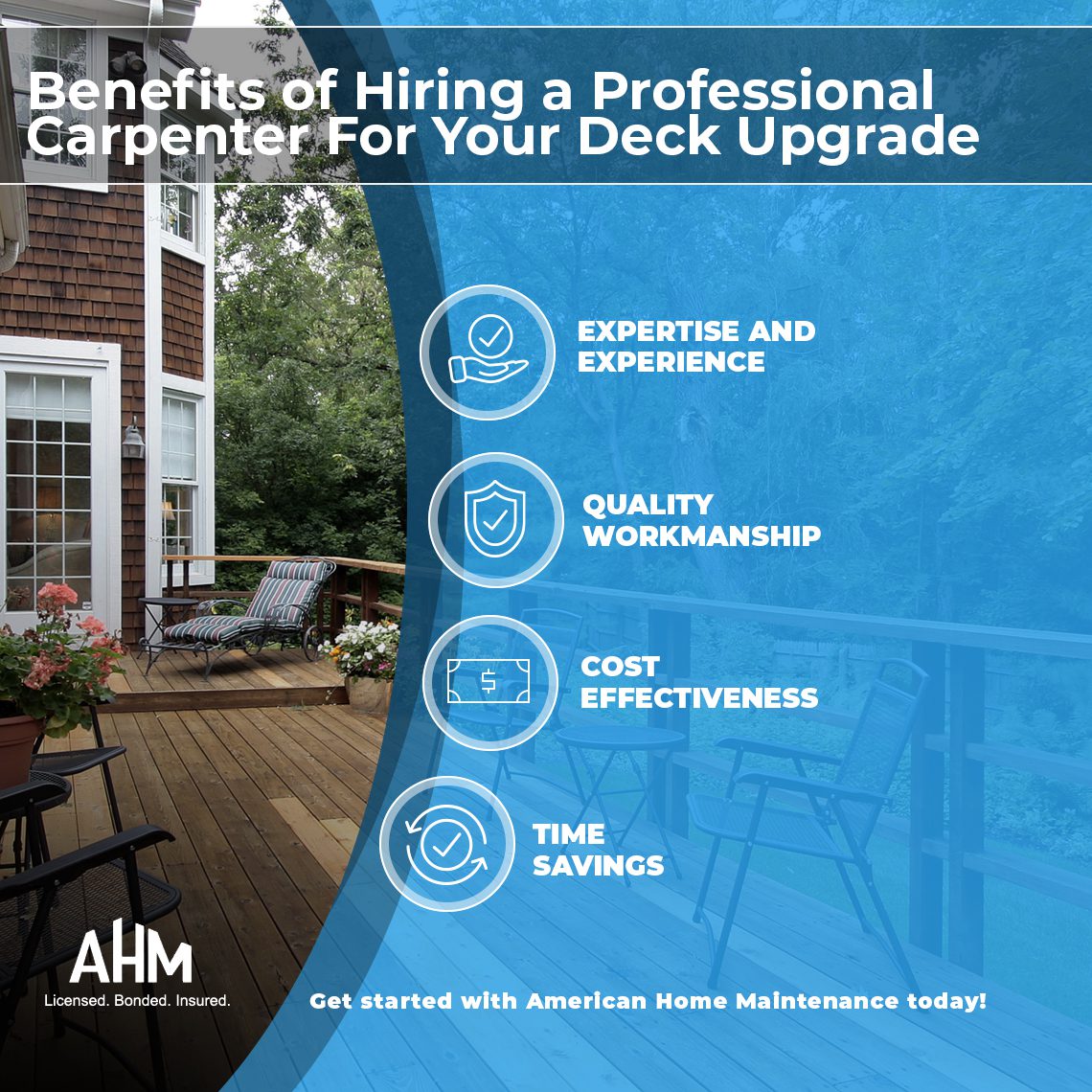 Benefits of Hiring a Professional Carpenter For Your Deck Upgrade

EXPERTISE AND EXPERIENCE

QUALITY WORKMANSHIP

$

COST EFFECTIVENESS

TIME SAVINGS

AHM
Licensed. Bonded. Insured.

Get started with American Home Maintenance today!