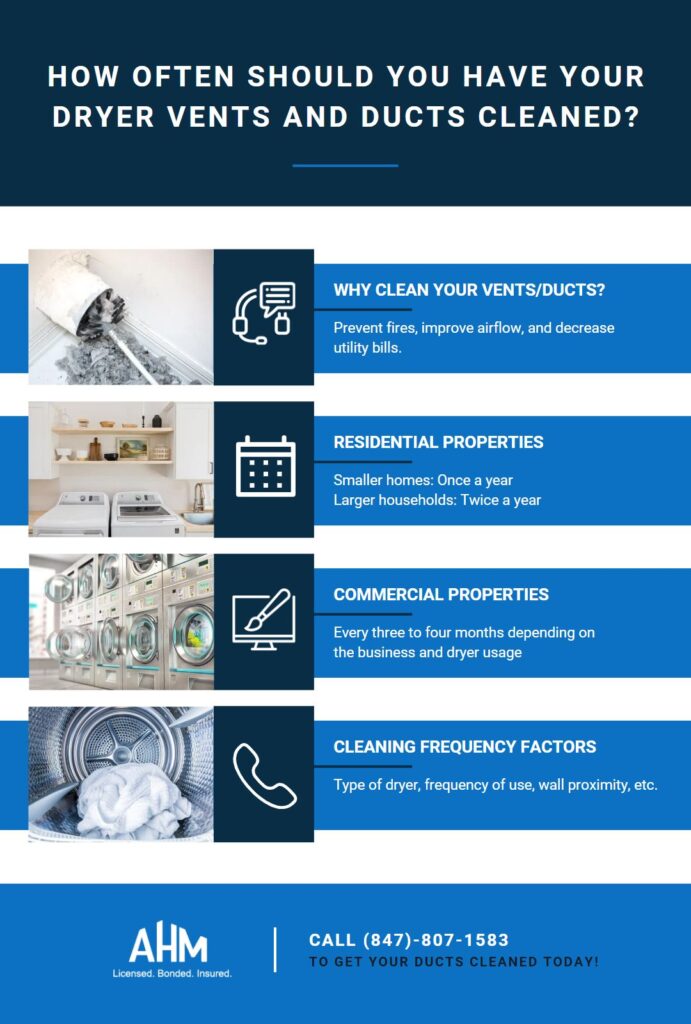 HOW OFTEN SHOULD YOU HAVE YOUR DRYER VENTS AND DUCTS CLEANED?

WHY CLEAN YOUR VENTS/DUCTS?

Prevent fires, improve airflow, and decrease utility bills.

RESIDENTIAL PROPERTIES

Smaller homes: Once a year
Larger households: Twice a year

COMMERCIAL PROPERTIES

Every three to four months depending on the business and dryer usage

CLEANING FREQUENCY FACTORS

Type of dryer, frequency of use, wall proximity, etc.

AHM
Licensed. Bonded. Insured.

CALL (847)-807-1583
TO GET YOUR DUCTS CLEANED TODAY!